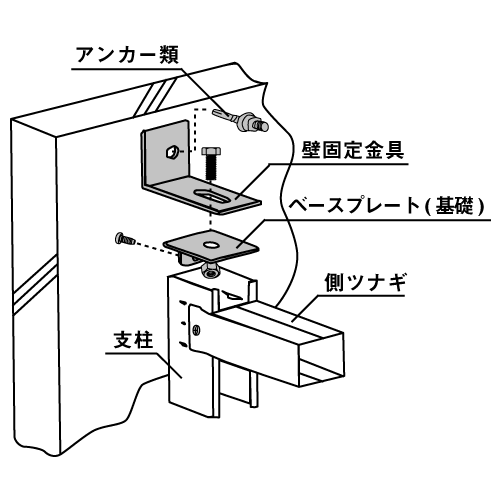 アンカー類

壁固定金具

ベースプレート(基礎)

側ツナギ

支柱