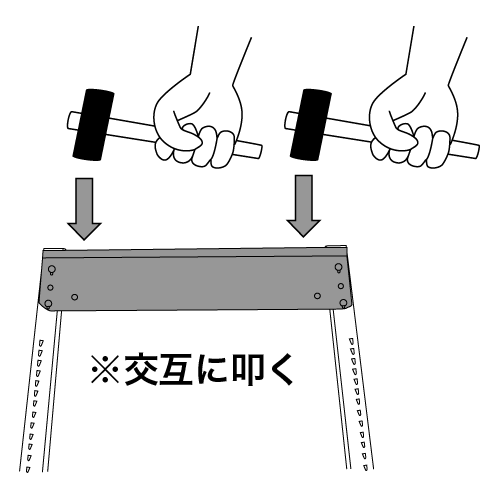 ※交互に叩く